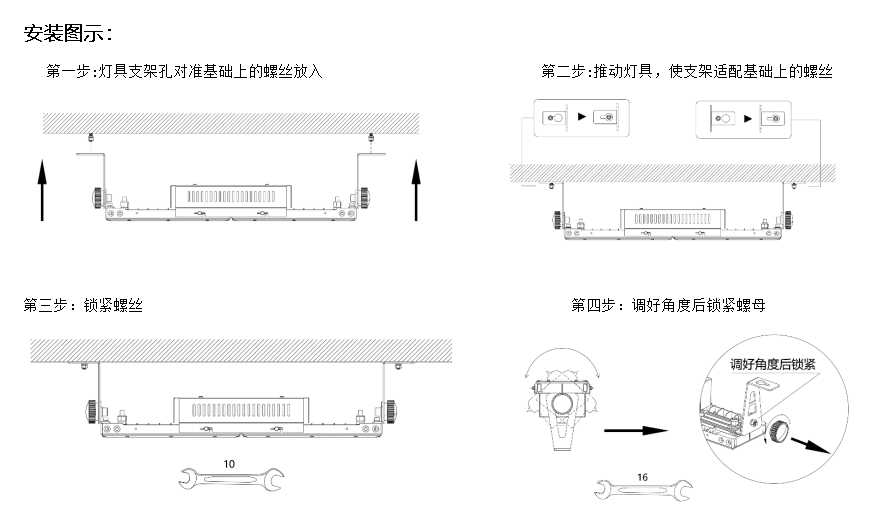 安装图示：

第一步:灯具支架孔对准基础上的螺丝放入

第二步:推动灯具，使支架适配基础上的螺丝

第三步：锁紧螺丝

10

第四步：调好角度后锁紧螺母

调好角度后锁紧

16